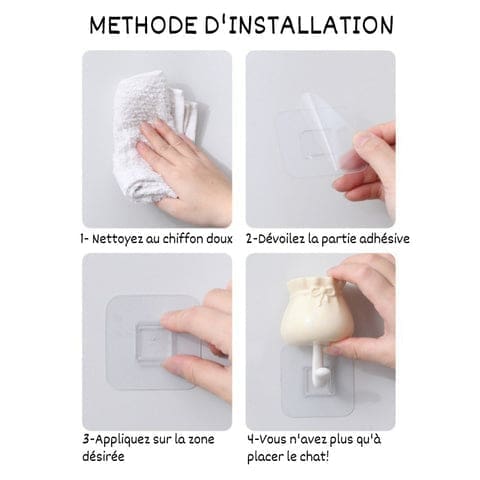 METHODE D'INSTALLATION

1- Nettoyez au chiffon doux

2-Dévoilez la partie adhésive

3-Appliquez sur la zone désirée

4-Vous n'avez plus qu'à placer le chat!